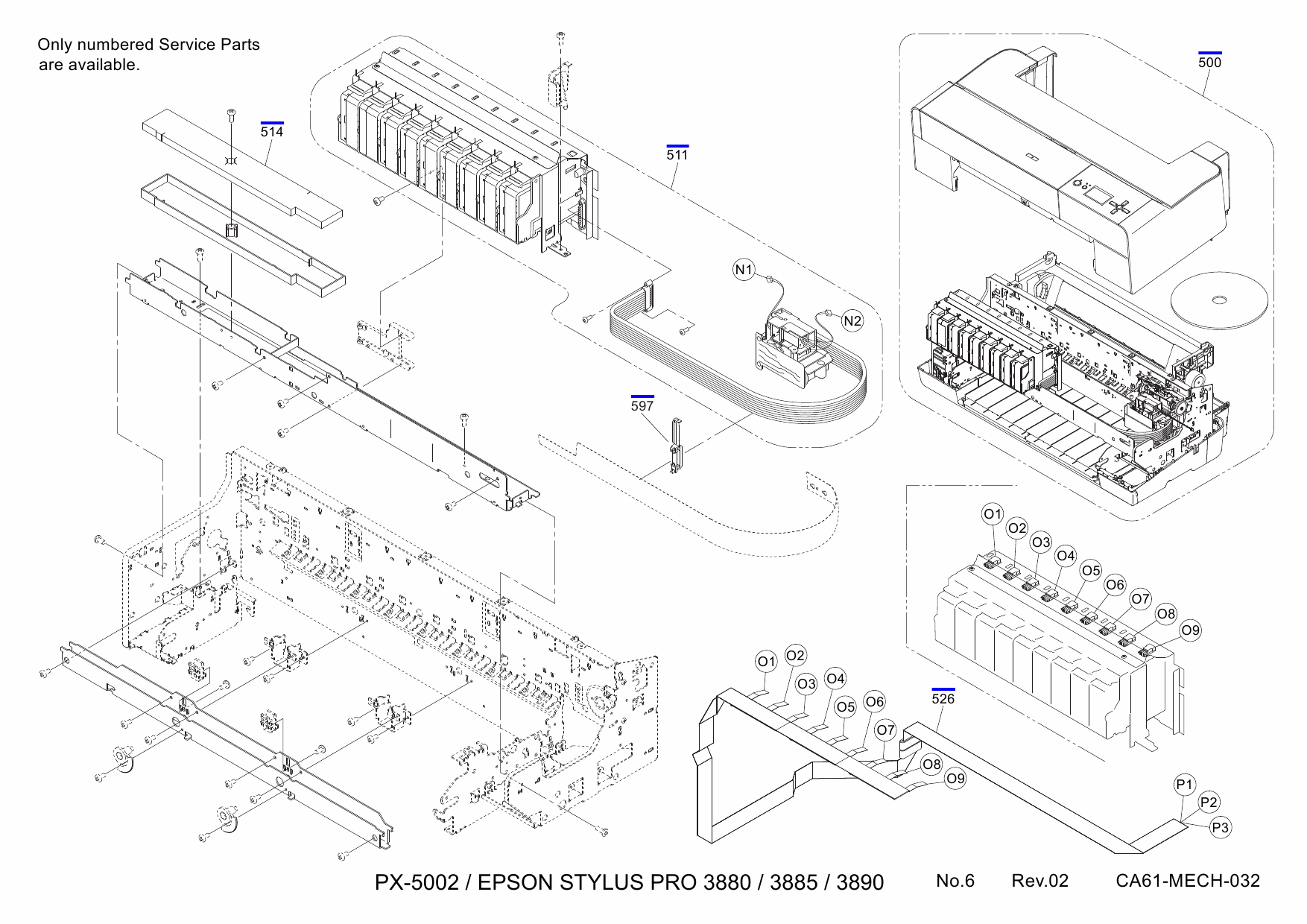 Only numbered Service Parts are available.

514

511

500

N1

N2

597

O1
O2
O3
O4
O5
O6
O7
O8
O9

O1
O2
O3
O4
O5
O6
O7
O8
O9

526

P1
P2
P3

PX-5002 / EPSON STYLUS PRO 3880 / 3885 / 3890 No.6 Rev.02 CA61-MECH-032